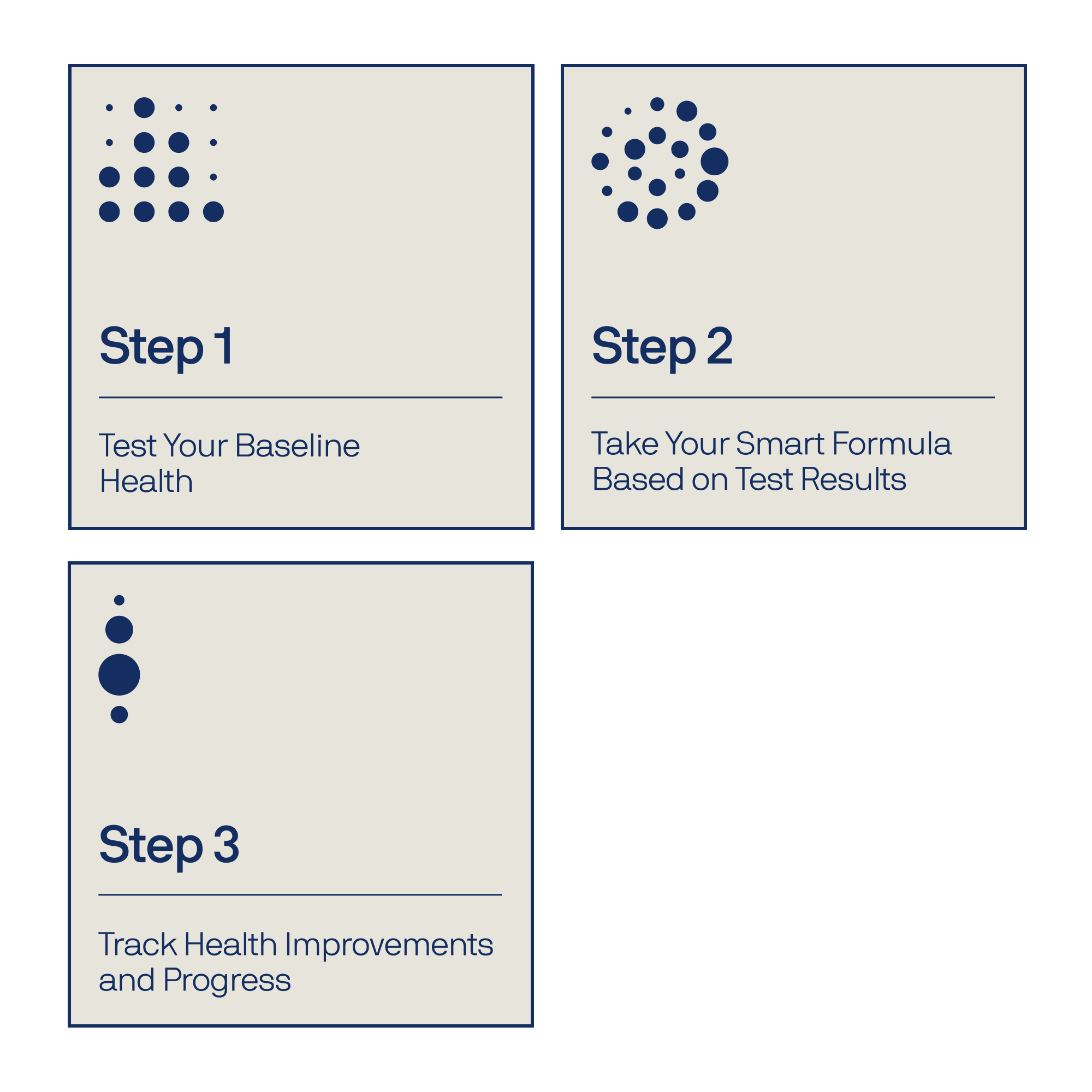 Step 1

Test Your Baseline Health

Step 2

Take Your Smart Formula Based on Test Results

Step 3

Track Health Improvements and Progress